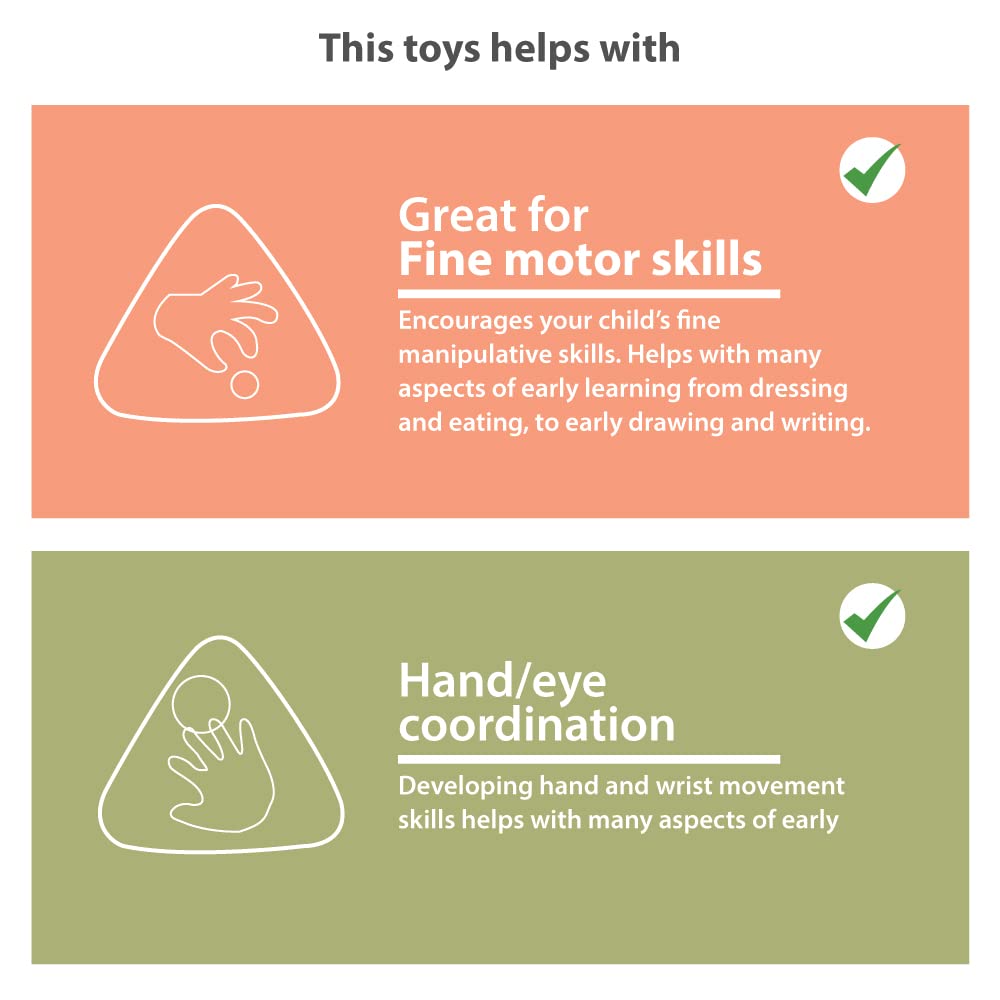 This toys helps with

Great for
Fine motor skills

Encourages your child's fine manipulative skills. Helps with many aspects of early learning from dressing and eating, to early drawing and writing.

Hand/eye
coordination

Developing hand and wrist movement skills helps with many aspects of early